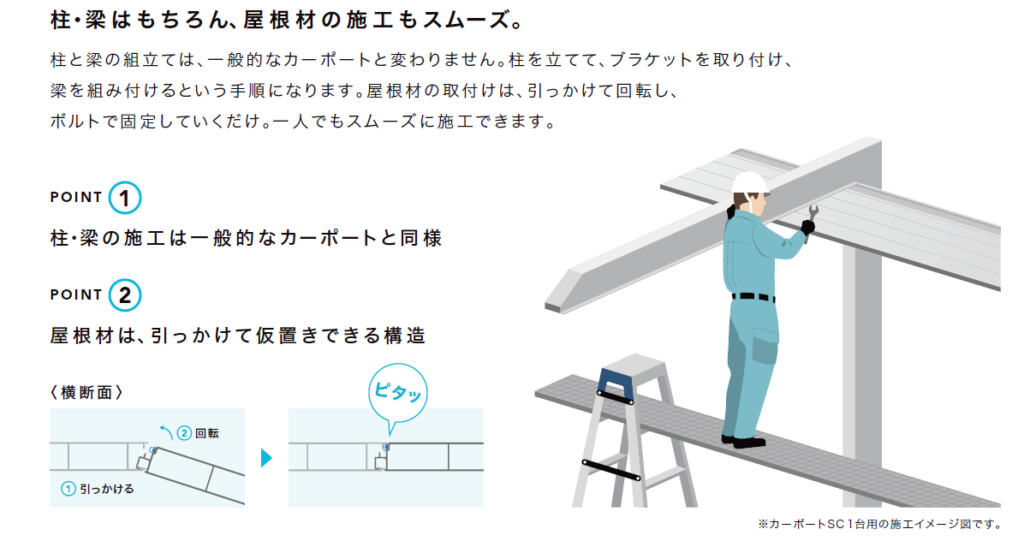 柱・梁はもちろん、屋根材の施工もスムーズ。

柱と梁の組立ては、一般的なカーポートと変わりません。柱を立てて、ブラケットを取り付け、梁を組み付けるという手順になります。屋根材の取付けは、引っかけて回転し、ボルトで固定していくだけ。一人でもスムーズに施工できます。

POINT 1
柱・梁の施工は一般的なカーポートと同様

POINT 2
屋根材は、引っかけて仮置きできる構造

〈横断面〉

2 回転

1 引っかける

ピタッ

※カーポートSC1台用の施工イメージ図です。