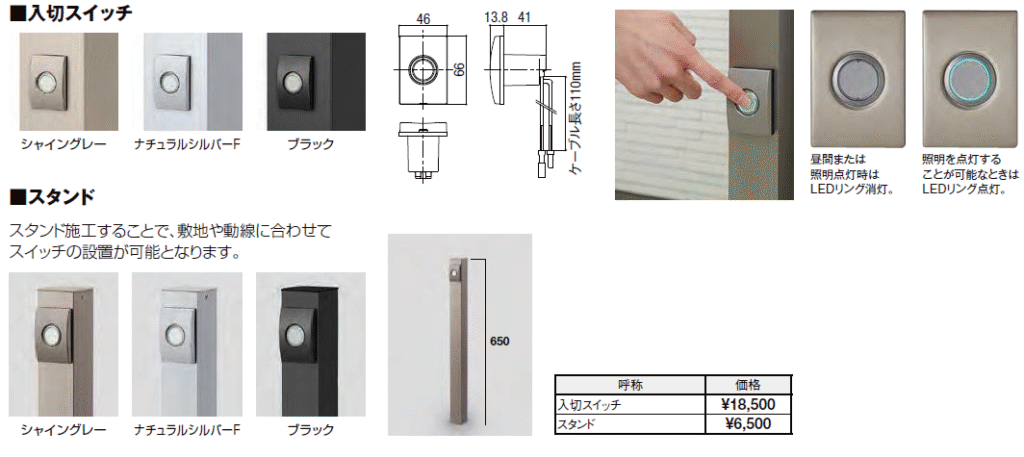 ■入切スイッチ

シャイングレー

ナチュラルシルバーF

ブラック

46

66

13.8 41

ケーブル長さ110mm

昼間または照明点灯時はLEDリング消灯。

照明を点灯することが可能なときはLEDリング点灯。

■スタンド

スタンド施工することで、敷地や動線に合わせてスイッチの設置が可能となります。

シャイングレー

ナチュラルシルバーF

ブラック

650

| 呼称 | 価格 |
|---|---|
| 入切スイッチ | ¥18,500 |
| スタンド | ¥6,500 |